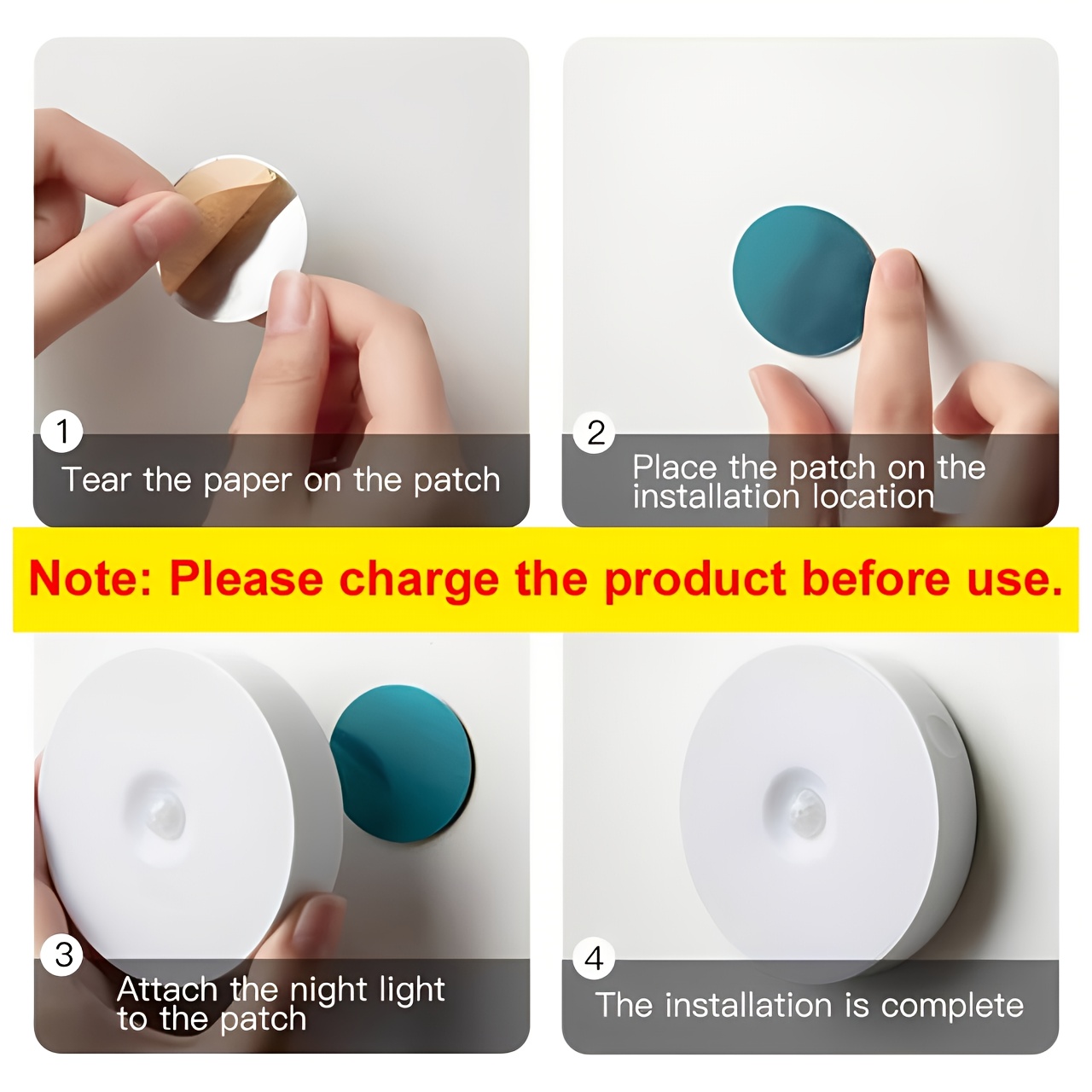 1
Tear the paper on the patch

2
Place the patch on the installation location

Note: Please charge the product before use.

3
Attach the night light to the patch

4
The installation is complete