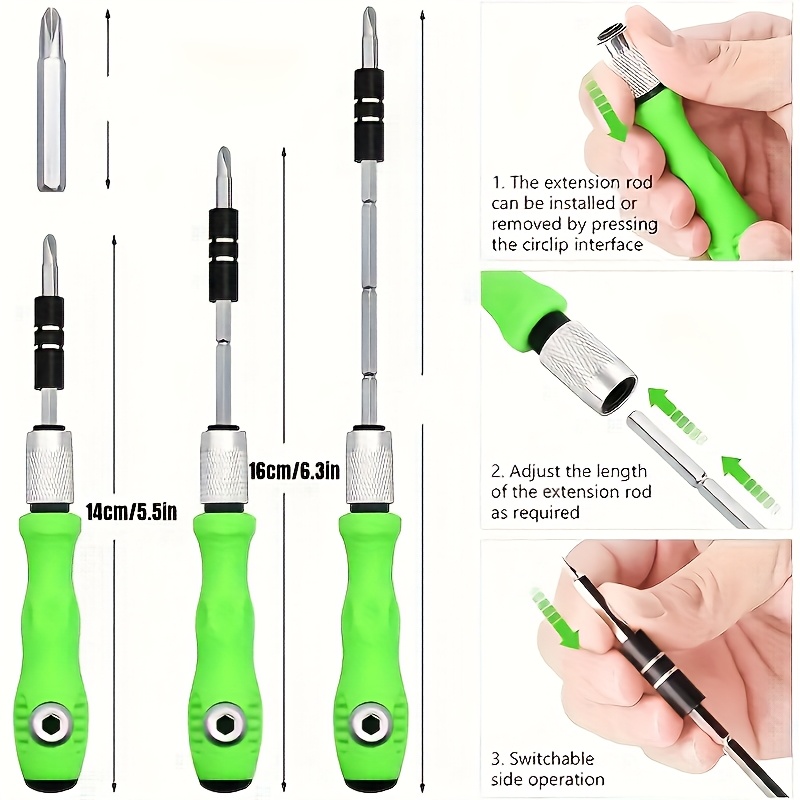 14cm/5.5in

16cm/6.3in

1. The extension rod can be installed or removed by pressing the circlip interface

2. Adjust the length of the extension rod as required

3. Switchable side operation