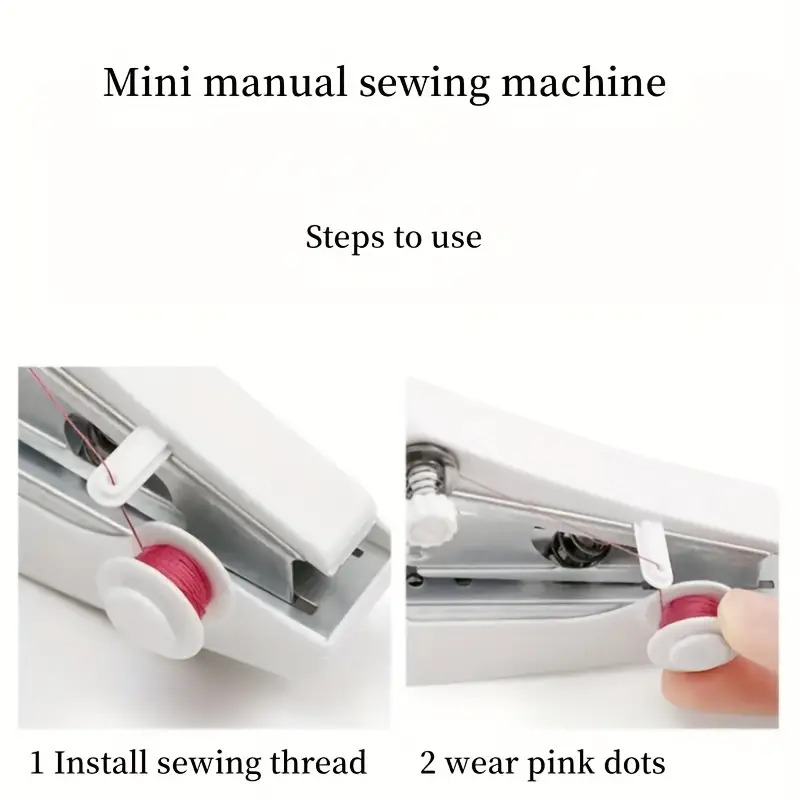 Mini manual sewing machine

Steps to use

1 Install sewing thread

2 wear pink dots