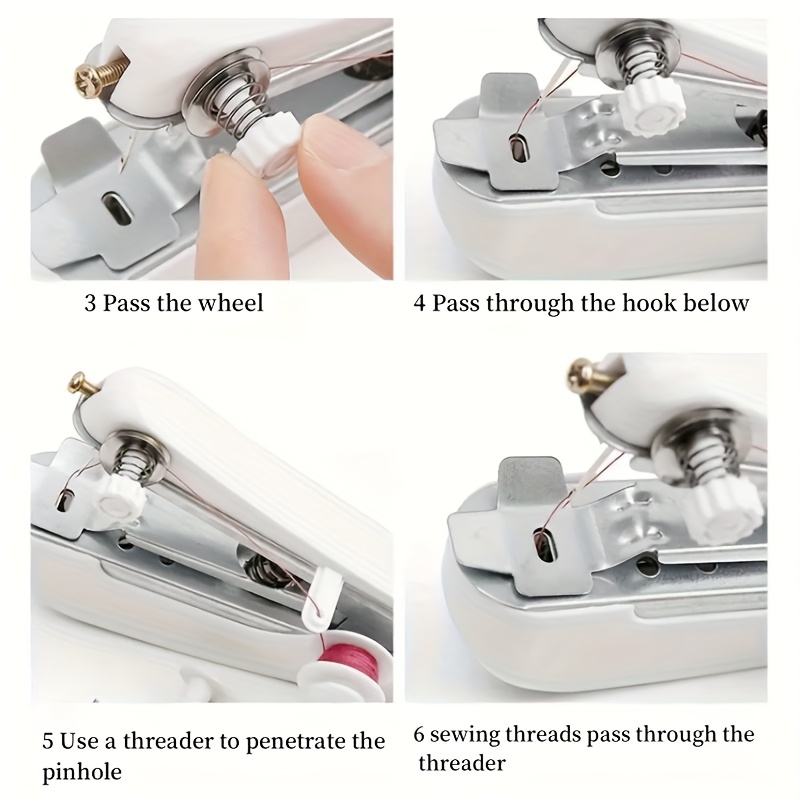 3 Pass the wheel

4 Pass through the hook below

5 Use a threader to penetrate the pinhole

6 sewing threads pass through the threader