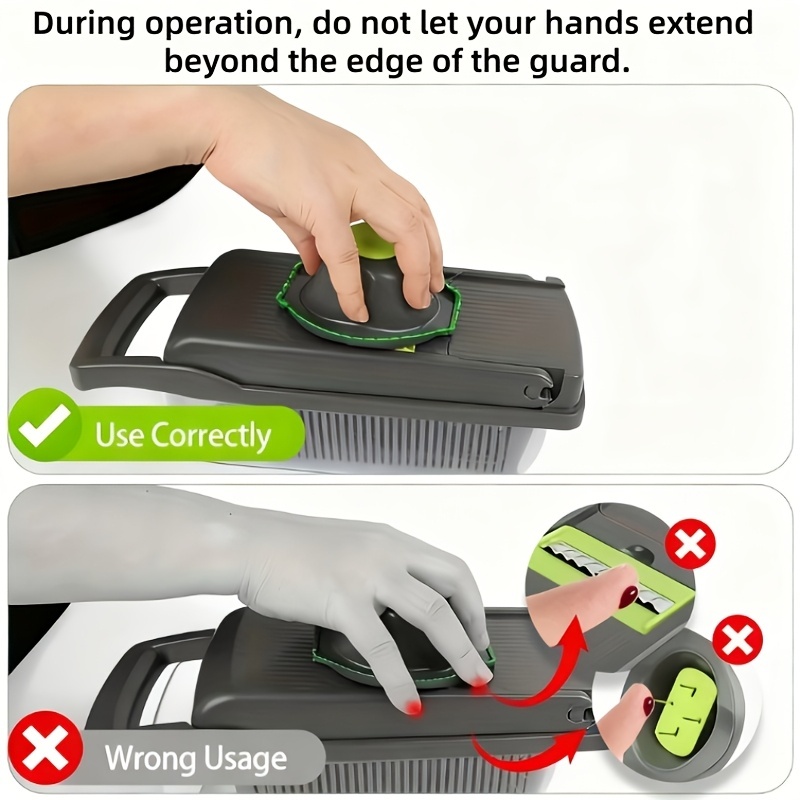 During operation, do not let your hands extend beyond the edge of the guard.

Use Correctly

Wrong Usage