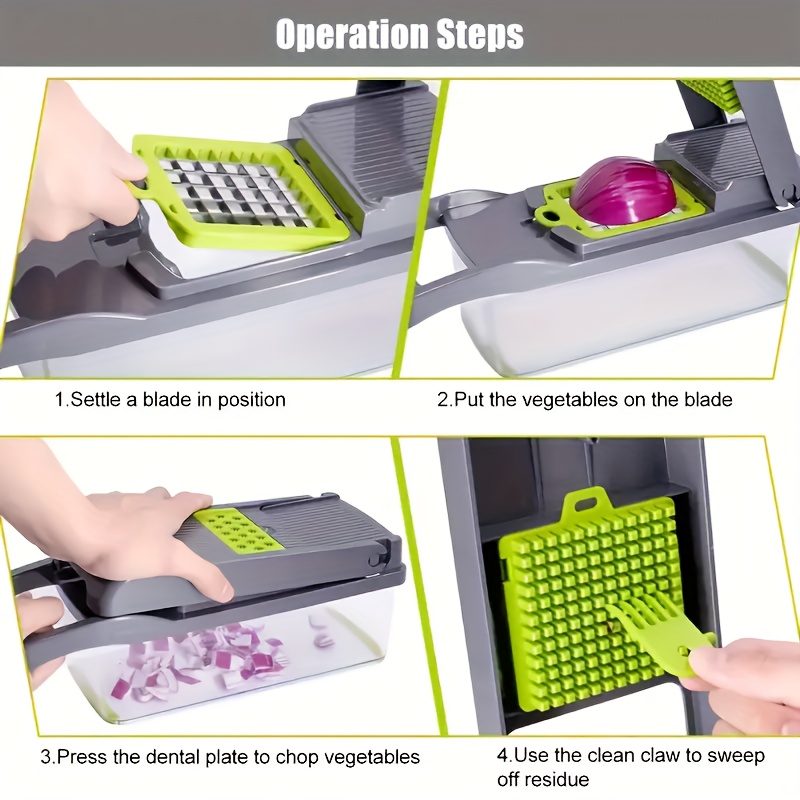 Operation Steps

1.Settle a blade in position

2.Put the vegetables on the blade

3.Press the dental plate to chop vegetables

4.Use the clean claw to sweep off residue